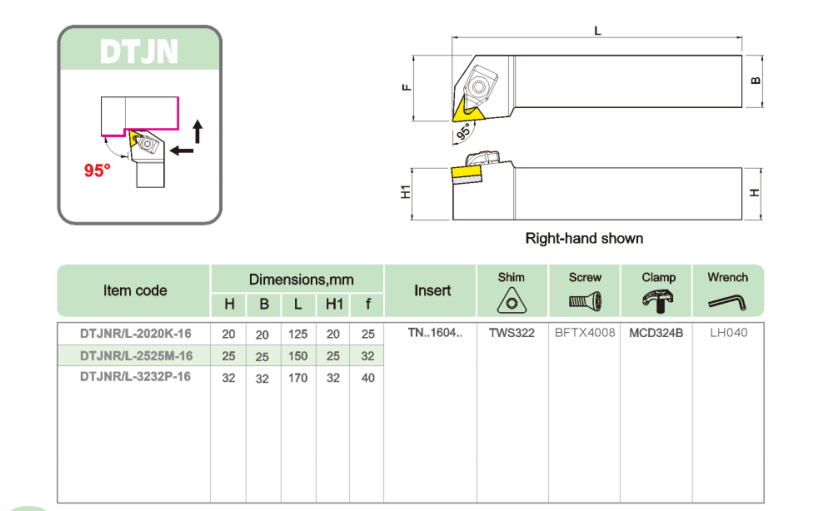 DTJN

95°

L

F

B

95°

H1

H

Right-hand shown

| Item code | Dimensions,mm H | B | L | H1 | f | Insert | Shim | Screw | Clamp | Wrench |
|---|---|---|---|---|---|---|---|---|---|---|
| DTJNR/L-2020K-16 | 20 | 20 | 125 | 20 | 25 | TN..1604.. | TWS322 | BFTX4008 | MCD324B | LH040 |
| DTJNR/L-2525M-16 | 25 | 25 | 150 | 25 | 32 | | | | | |
| DTJNR/L-3232P-16 | 32 | 32 | 170 | 32 | 40 | | | | | |