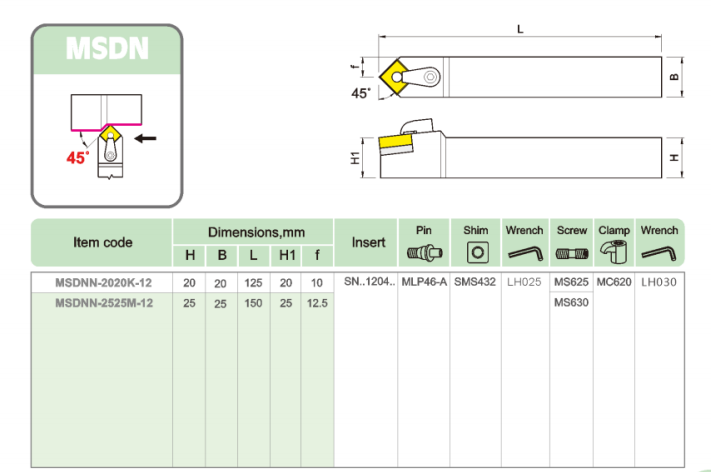 MSDN

45°

L

f

45°

B

H1

H

| Item code | Dimensions,mm H | B | L | H1 | f | Insert | Pin | Shim | Wrench | Screw | Clamp | Wrench |
|---|---|---|---|---|---|---|---|---|---|---|---|---|
| MSDNN-2020K-12 | 20 | 20 | 125 | 20 | 10 | SN..1204.. | MLP46-A | SMS432 | LH025 | MS625 | MC620 | LH030 |
| MSDNN-2525M-12 | 25 | 25 | 150 | 25 | 12.5 | | | | | MS630 | | |